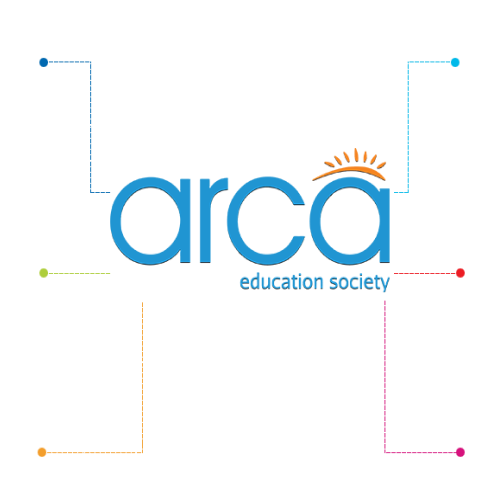 arca
education society